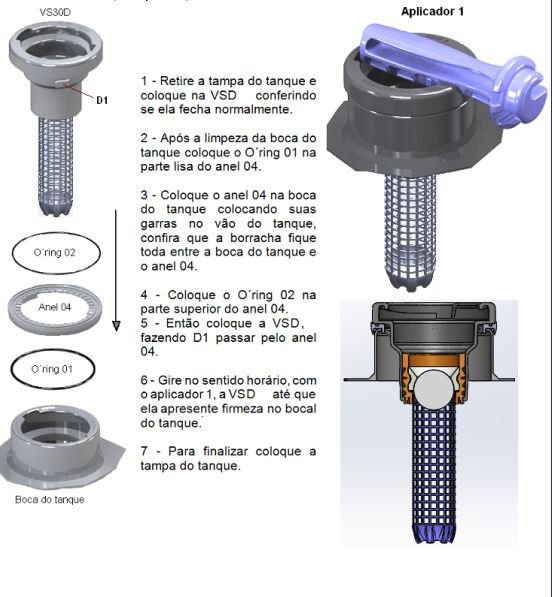 VS30D

D1

O´ring 02

Anel 04

O´ring 01

Boca do tanque

1 - Retire a tampa do tanque e coloque na VSD conferindo se ela fecha normalmente.

2 - Após a limpeza da boca do tanque coloque o O´ring 01 na parte lisa do anel 04.

3 - Coloque o anel 04 na boca do tanque colocando suas garras no vão do tanque, confira que a borracha fique toda entre a boca do tanque e o anel 04.

4 - Coloque o O´ring 02 na parte superior do anel 04.
5 - Então coloque a VSD, fazendo D1 passar pelo anel 04.

6 - Gire no sentido horário, com o aplicador 1, a VSD até que ela apresente firmeza no bocal do tanque.

7 - Para finalizar coloque a tampa do tanque.

Aplicador 1